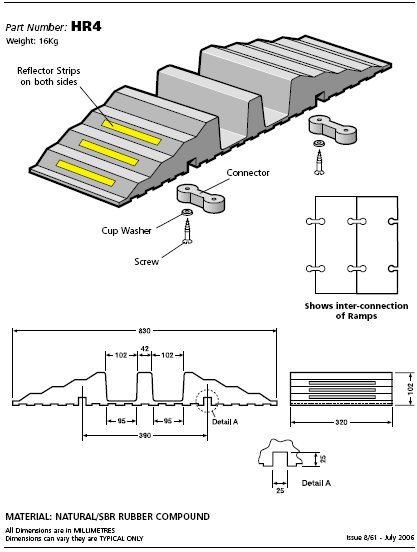 Part Number: HR4
Weight: 16Kg

Reflector Strips on both sides

Connector

Cup Washer

Screw

Shows inter-connection of Ramps

830
102
42
102
95
95
390
Detail A

102
320

25
25
Detail A

MATERIAL: NATURAL/SBR RUBBER COMPOUND
All Dimensions are in MILLIMETRES
Dimensions can vary they are TYPICAL ONLY

Issue 8/61 - July 2006